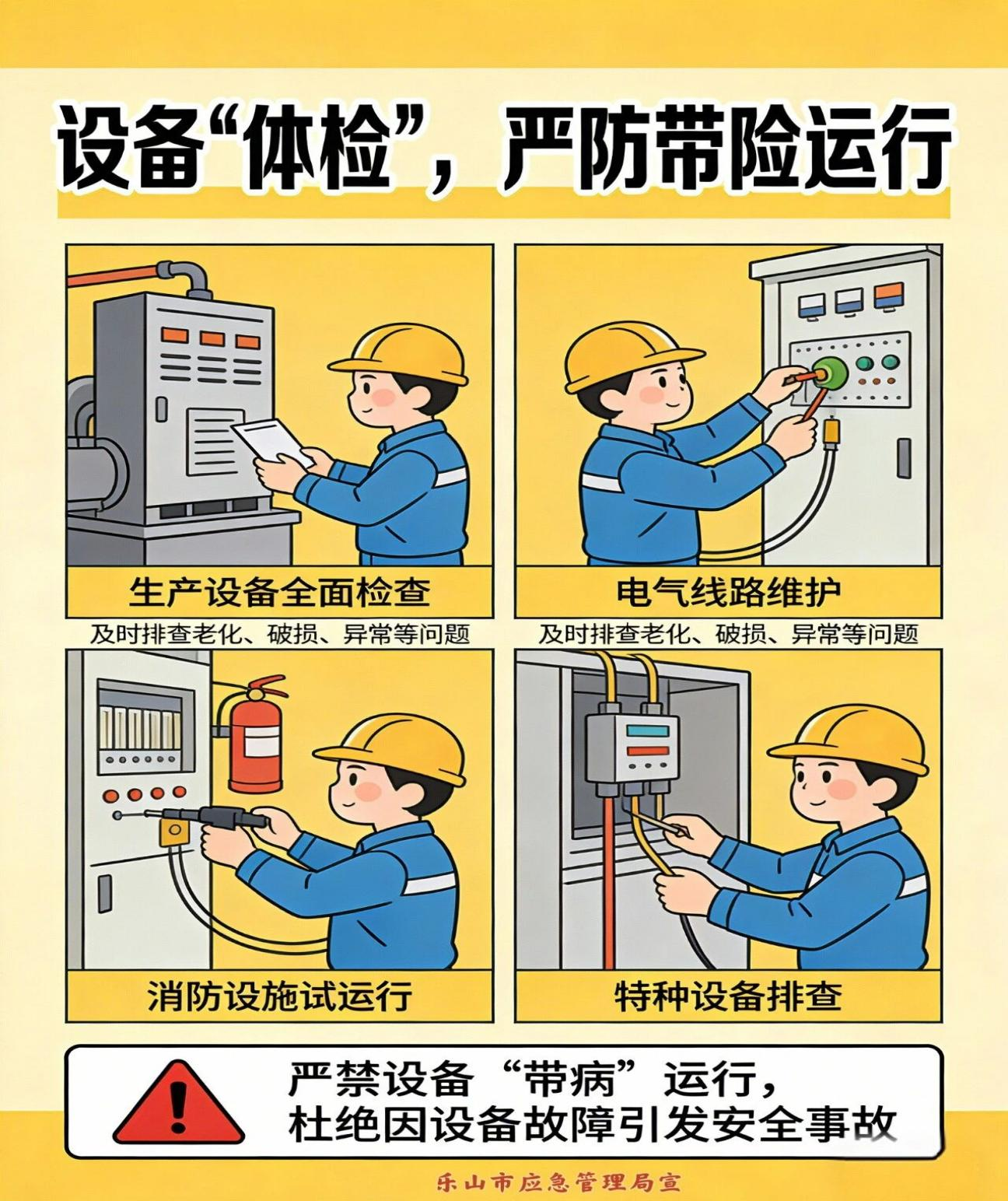 设备“体检”，严防带险运行

生产设备全面检查
及时排查老化、破损、异常等问题

电气线路维护
及时排查老化、破损、异常等问题

消防设施试运行

特种设备排查

严禁设备“带病”运行，
杜绝因设备故障引发安全事故

乐山市应急管理局宣